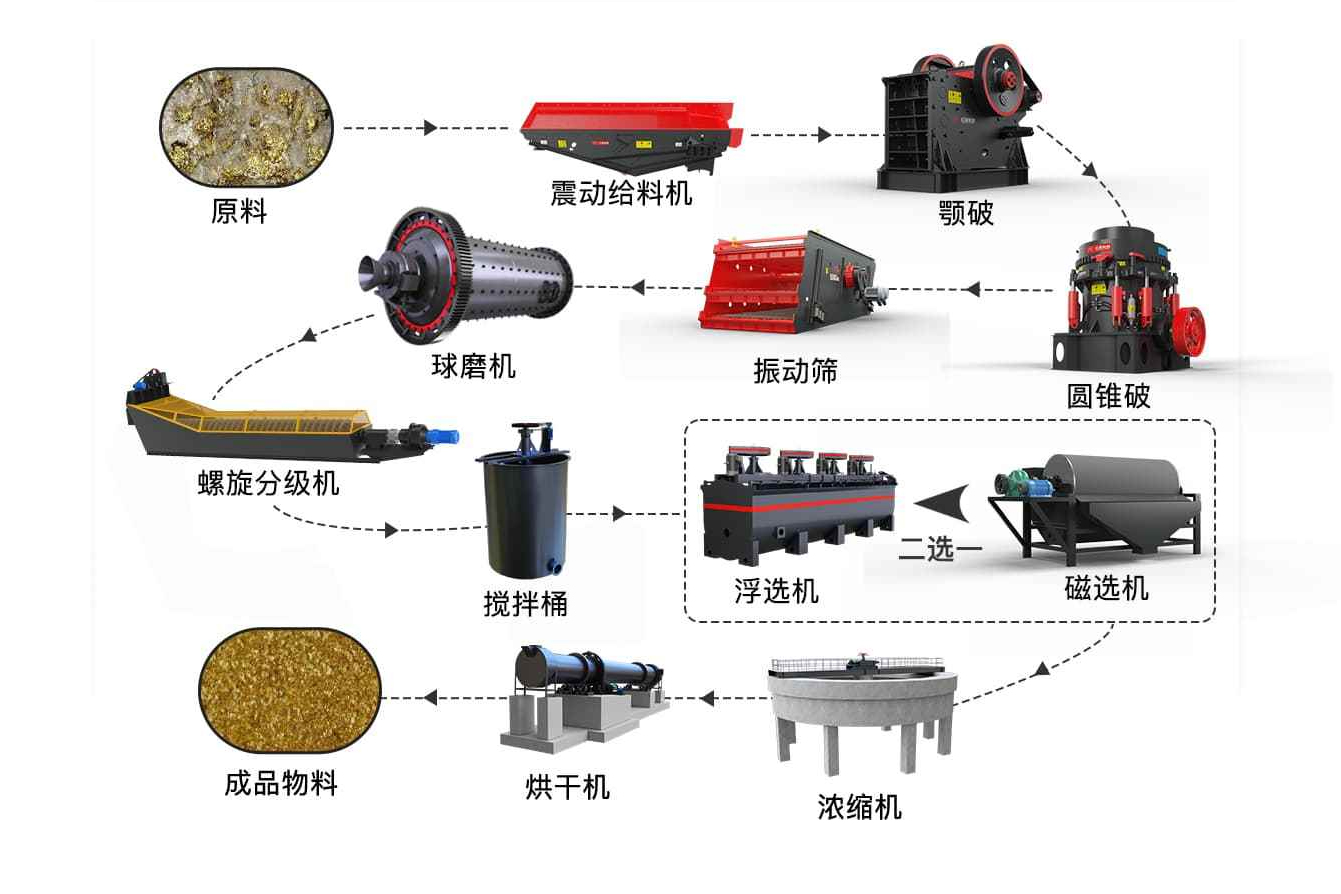 原料

震动给料机

颚破

圆锥破

振动筛

球磨机

螺旋分级机

搅拌桶

浮选机

二选一

磁选机

浓缩机

烘干机

成品物料